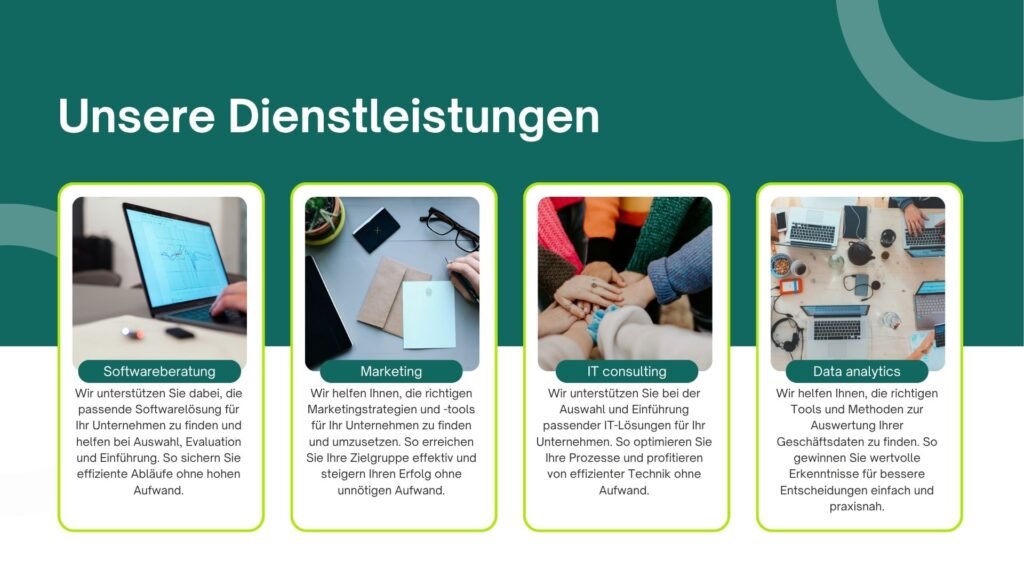 Unsere Dienstleistungen

Softwareberatung

Wir unterstützen Sie dabei, die passende Softwarelösung für Ihr Unternehmen zu finden und helfen bei Auswahl, Evaluation und Einführung. So sichern Sie effiziente Abläufe ohne hohen Aufwand.

Marketing

Wir helfen Ihnen, die richtigen Marketingstrategien und -tools für Ihr Unternehmen zu finden und umzusetzen. So erreichen Sie Ihre Zielgruppe effektiv und steigern Ihren Erfolg ohne unnötigen Aufwand.

IT consulting

Wir unterstützen Sie bei der Auswahl und Einführung passender IT-Lösungen für Ihr Unternehmen. So optimieren Sie Ihre Prozesse und profitieren von effizienter Technik ohne Aufwand.

Data analytics

Wir helfen Ihnen, die richtigen Tools und Methoden zur Auswertung Ihrer Geschäftsdaten zu finden. So gewinnen Sie wertvolle Erkenntnisse für bessere Entscheidungen einfach und praxisnah.